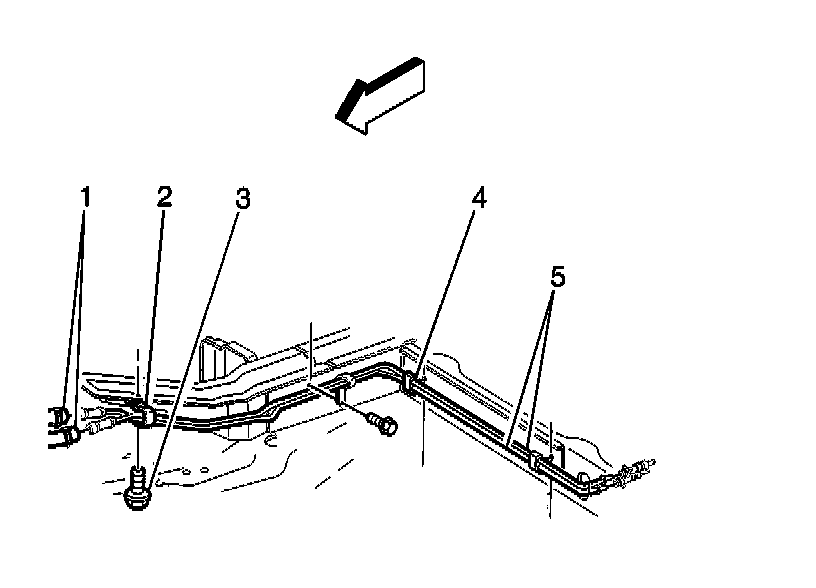 1
2
3
4
5