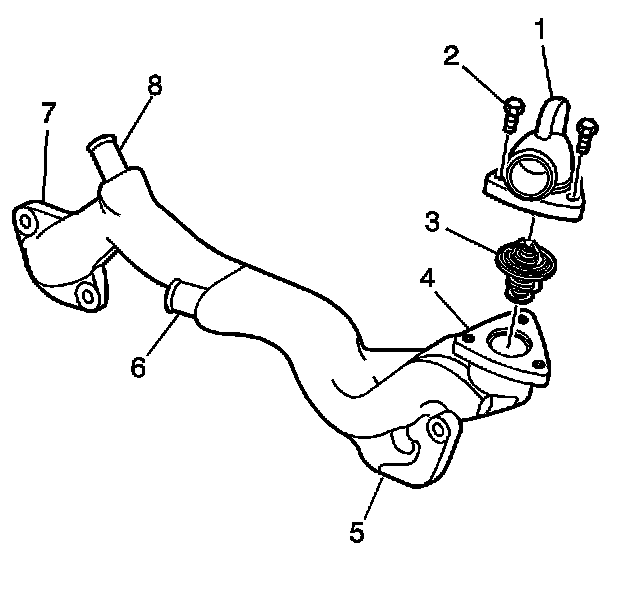 1
2
8
7
3
4
6
5