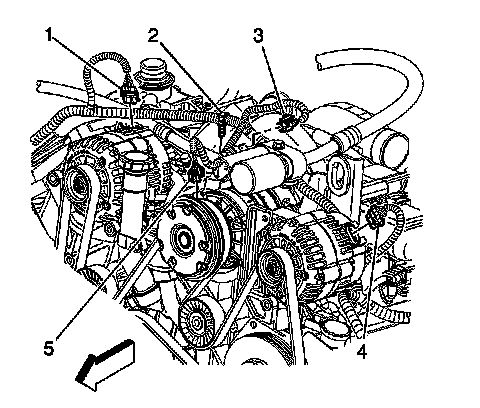 1
2
3
5
4