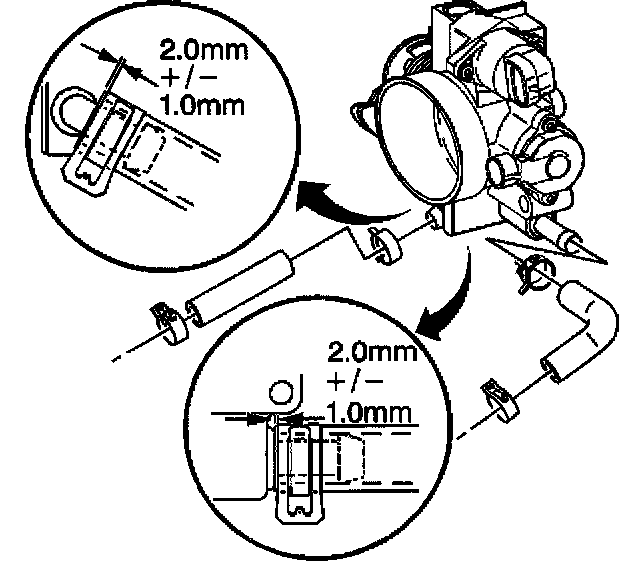 2.0mm
+/−
1.0mm

2.0mm
+/−
1.0mm