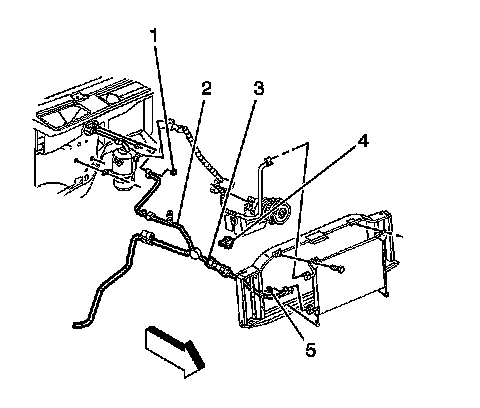 1
2
3
4
5