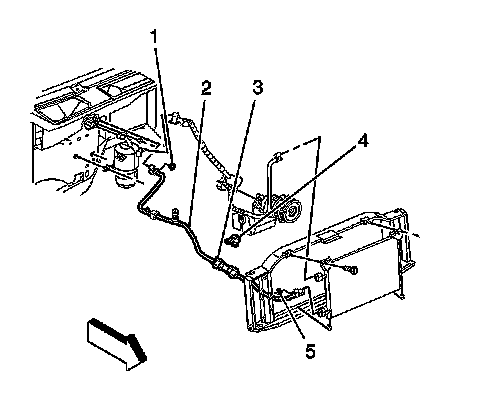 1
2
3
4
5