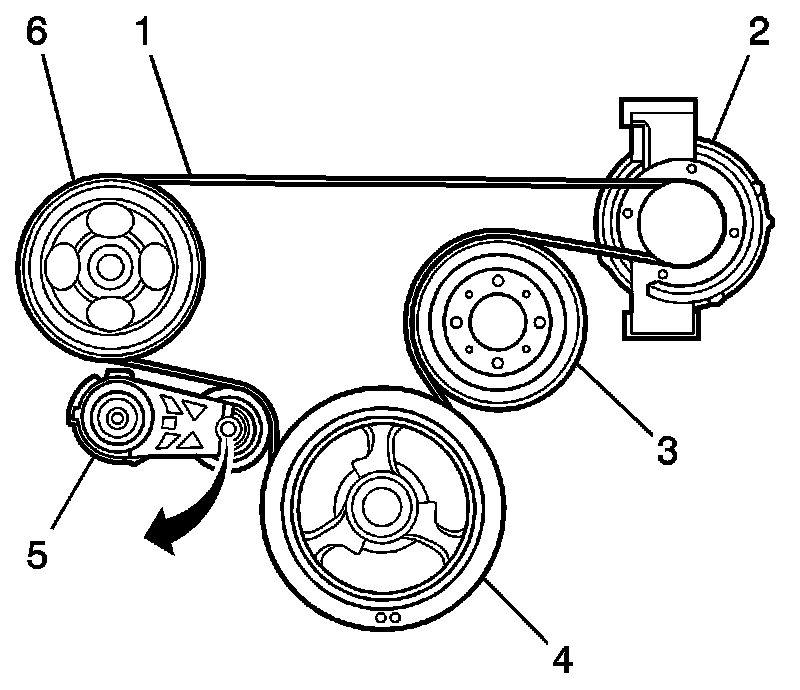 6
1
2
3
5
4