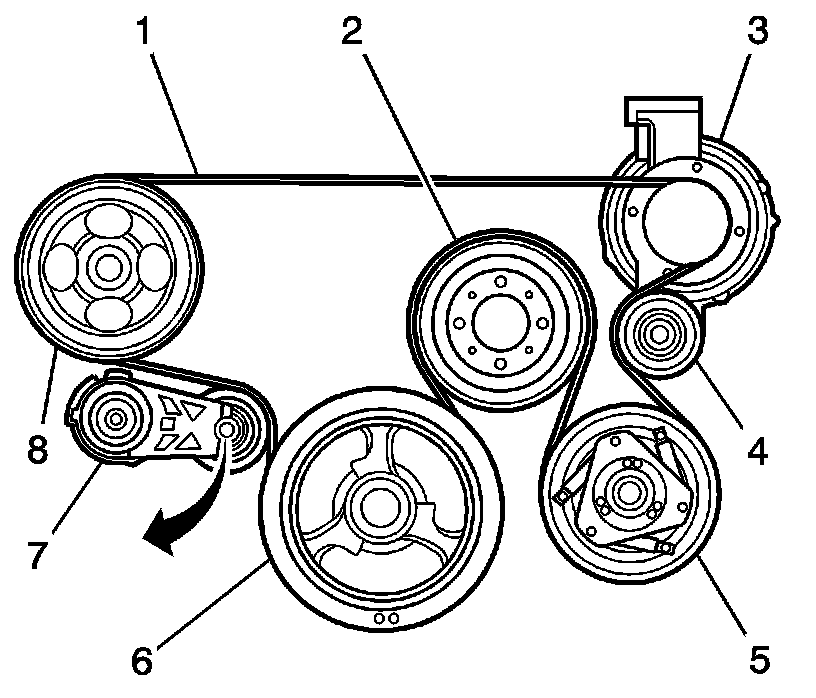 1
2
3
8
4
7
6
5