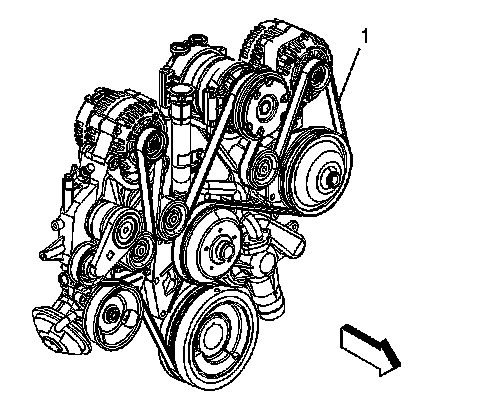 1