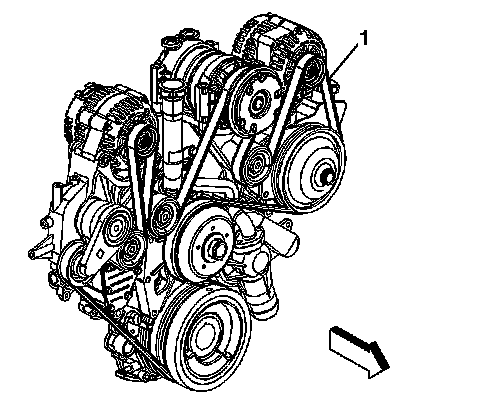 1