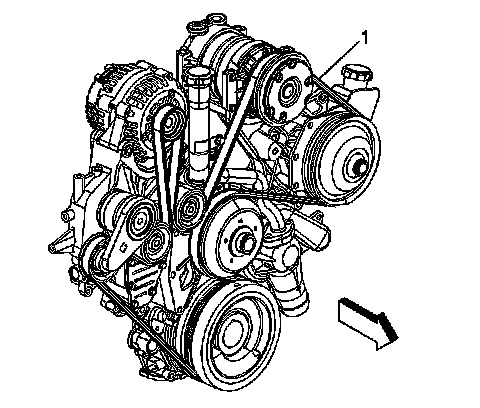 1