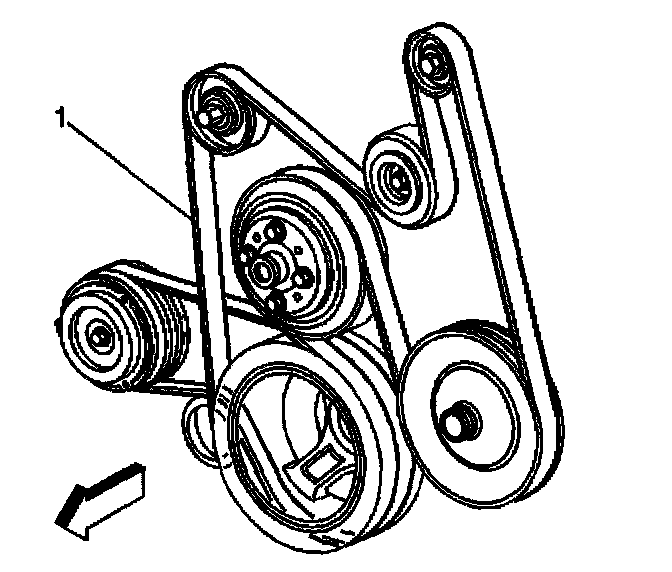 1