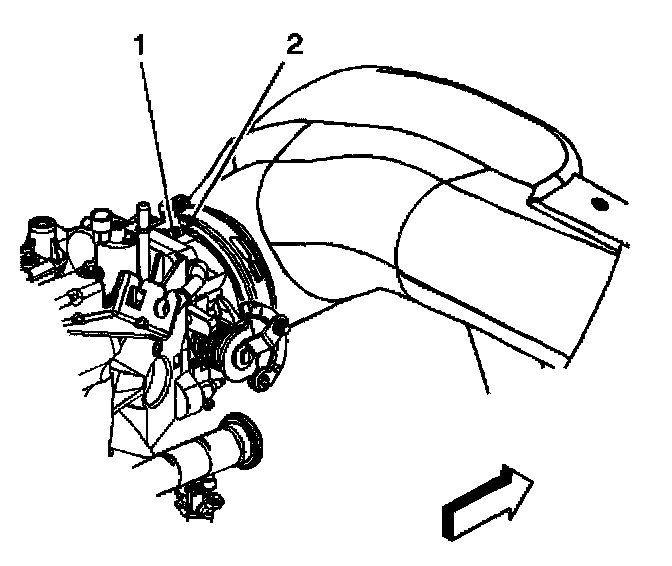 1
2