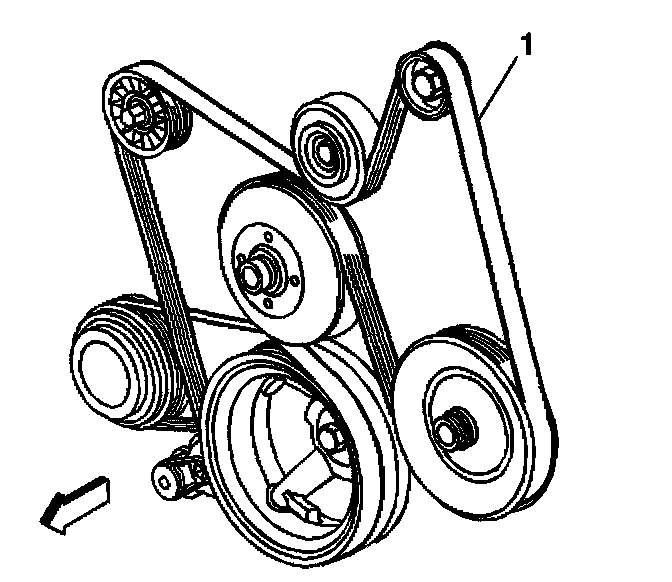 1