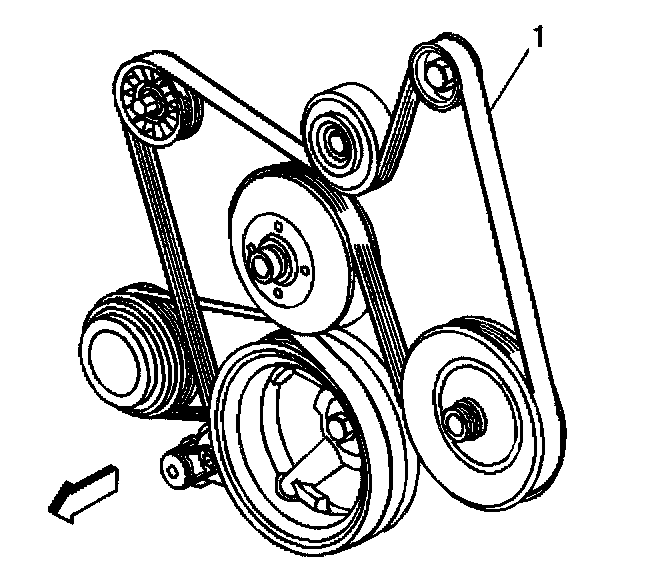 1