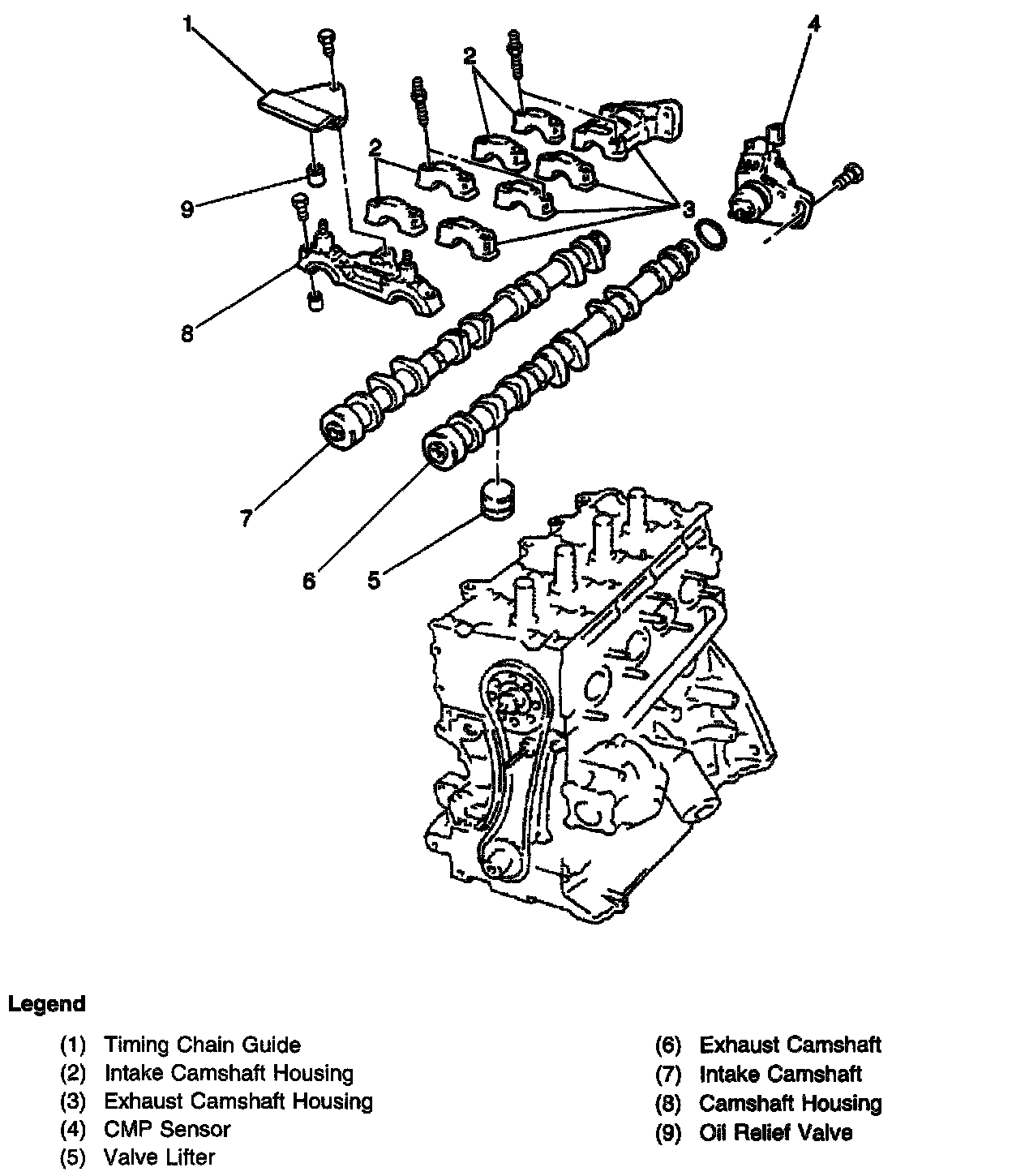 1
2
2
4
9
3
8
7
6
5

Legend

(1) Timing Chain Guide
(2) Intake Camshaft Housing
(3) Exhaust Camshaft Housing
(4) CMP Sensor
(5) Valve Lifter

(6) Exhaust Camshaft
(7) Intake Camshaft
(8) Camshaft Housing
(9) Oil Relief Valve