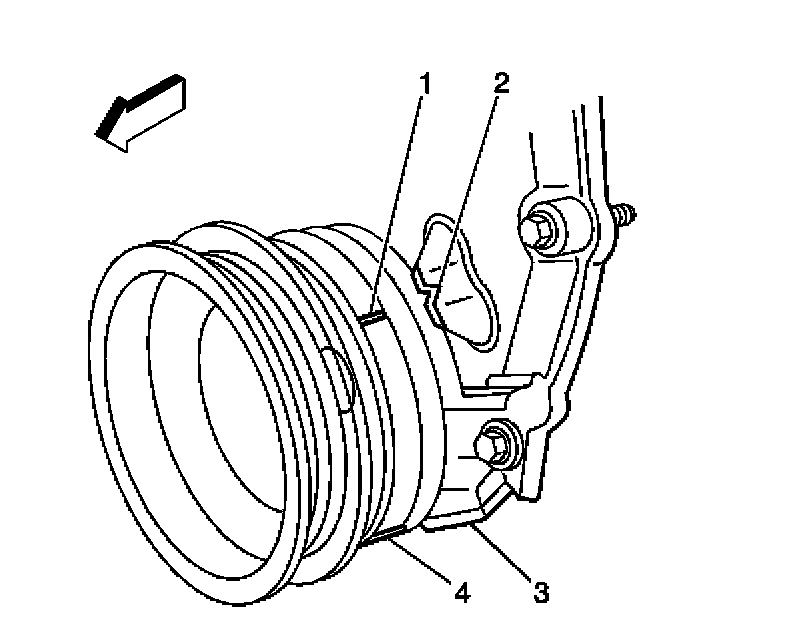 1
2
4
3