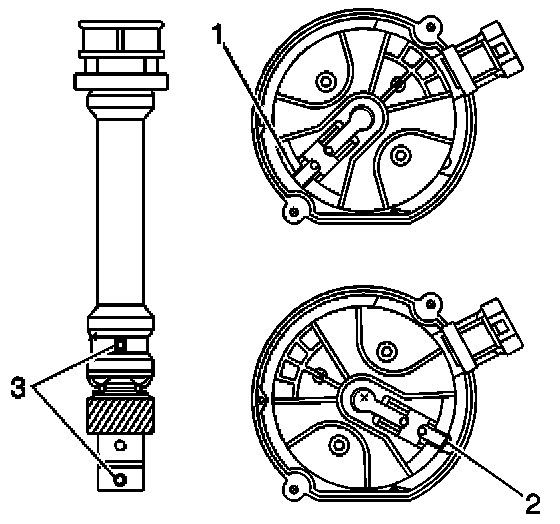 1

3

2