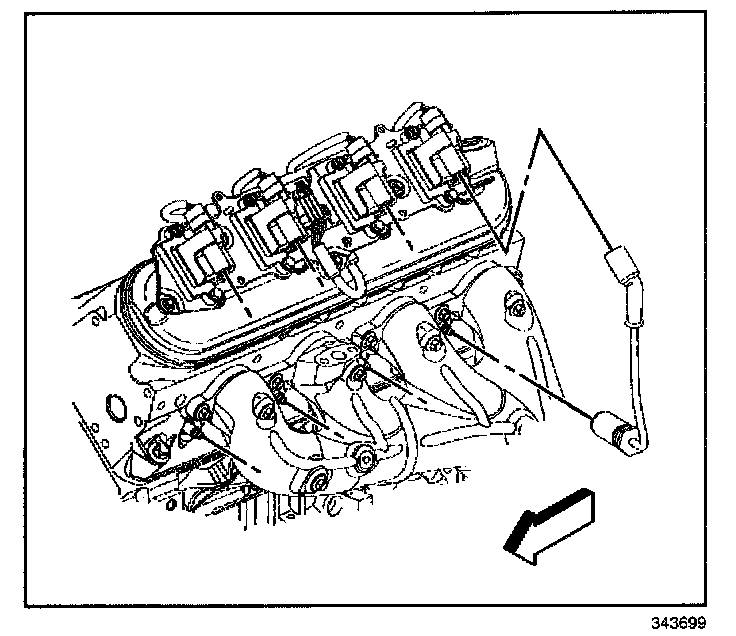 343699