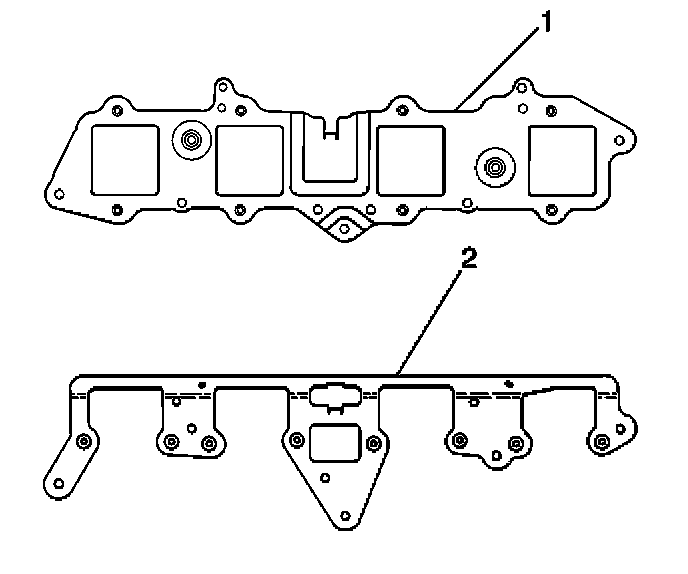 1

2