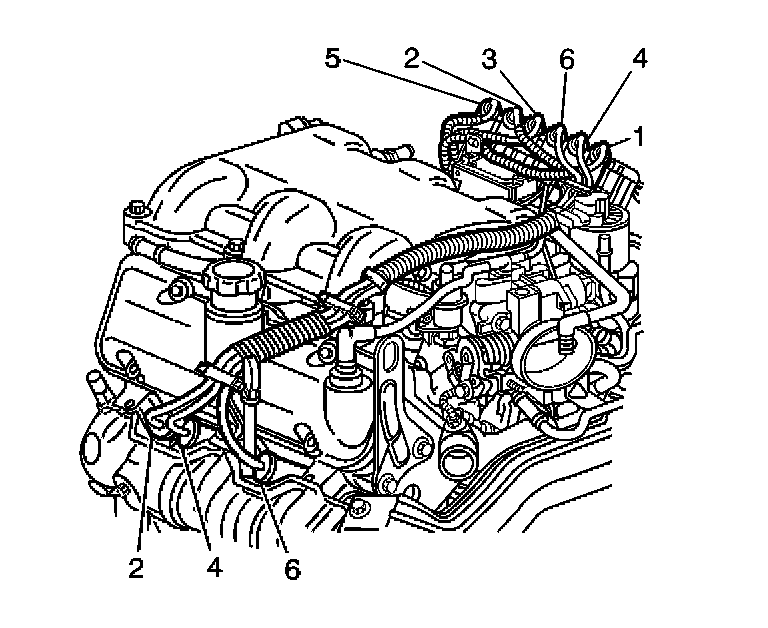 5
2
3
6
4
1
2
4
6