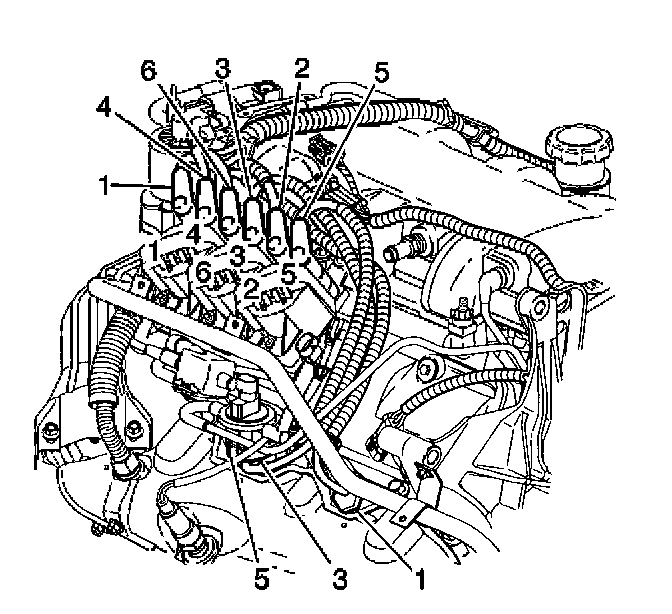 6
3
2
5
4
1
4
1
3
6
2
5
5
3
1