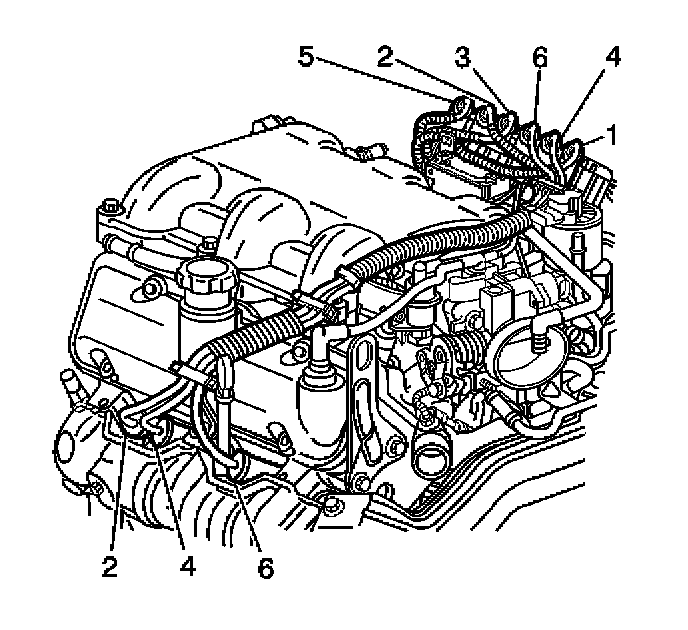 5
2
3
6
4
1
2
4
6