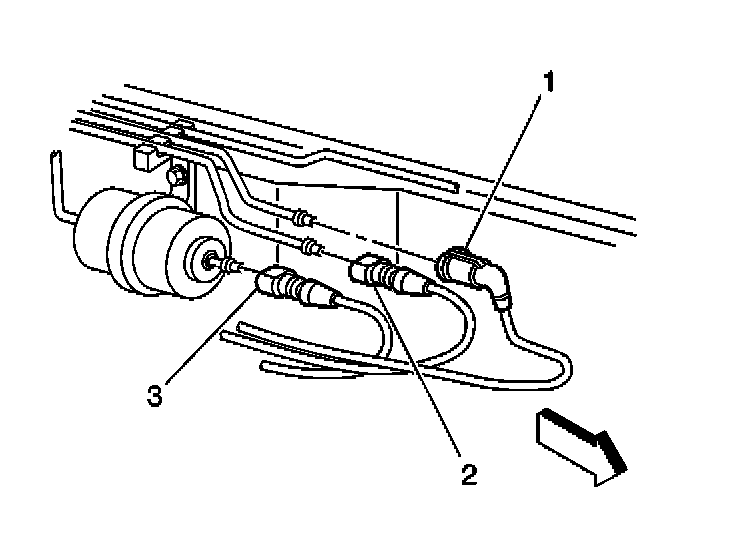 1

3

2