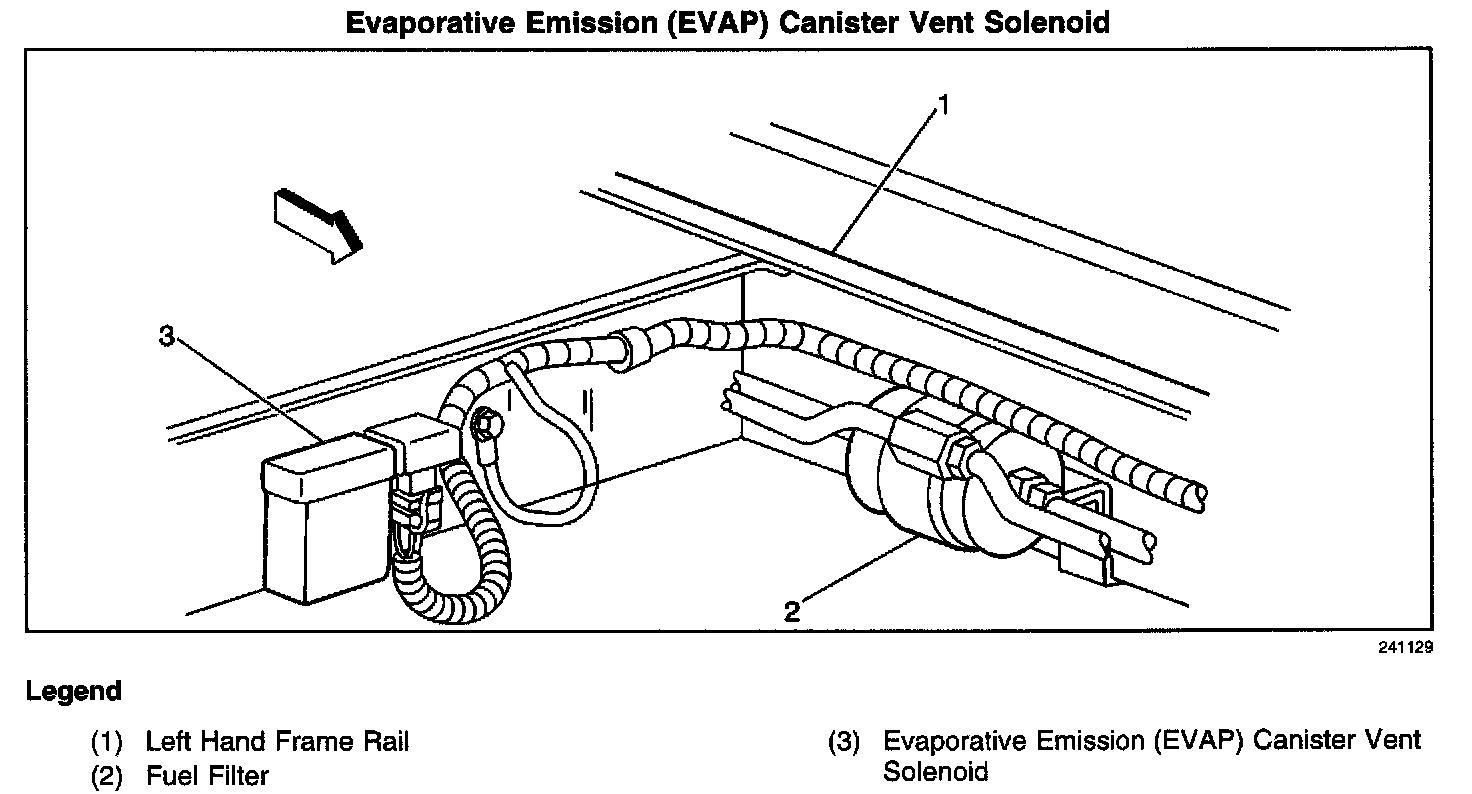 Evaporative Emission (EVAP) Canister Vent Solenoid

1

3

2

241129

Legend

(1) Left Hand Frame Rail
(2) Fuel Filter

(3) Evaporative Emission (EVAP) Canister Vent Solenoid