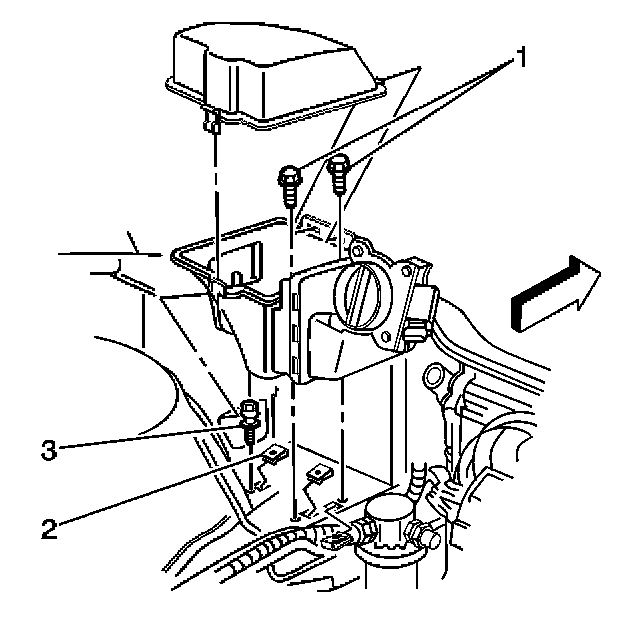 1
3
2