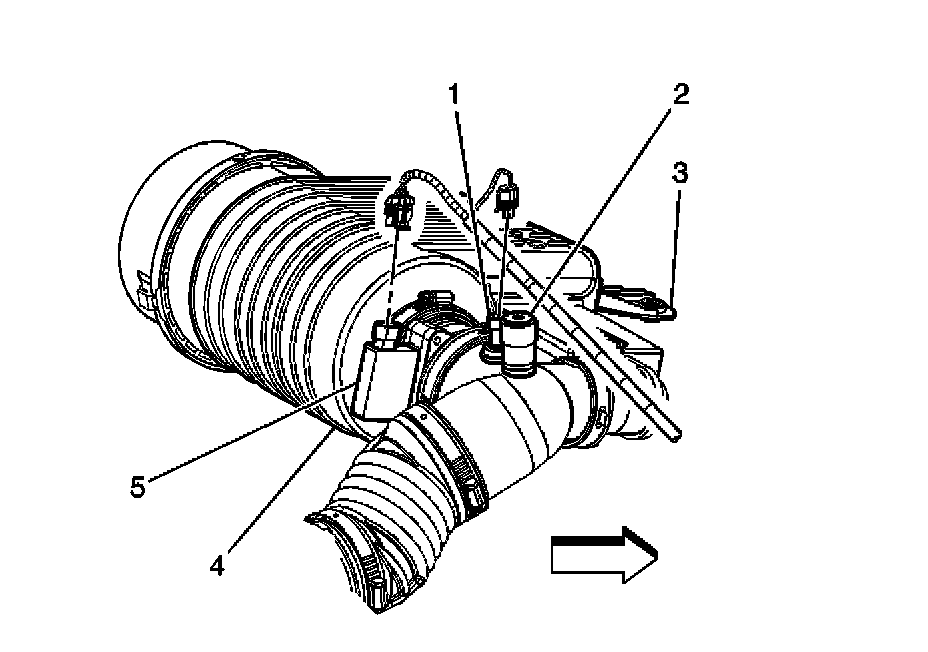 1
2
3
5
4