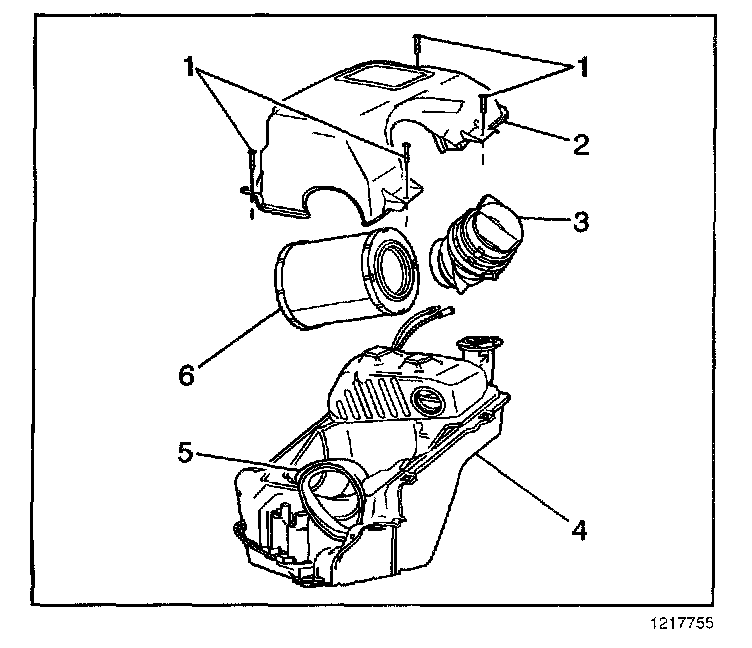 1
1
2
3
6
5
4
1217755