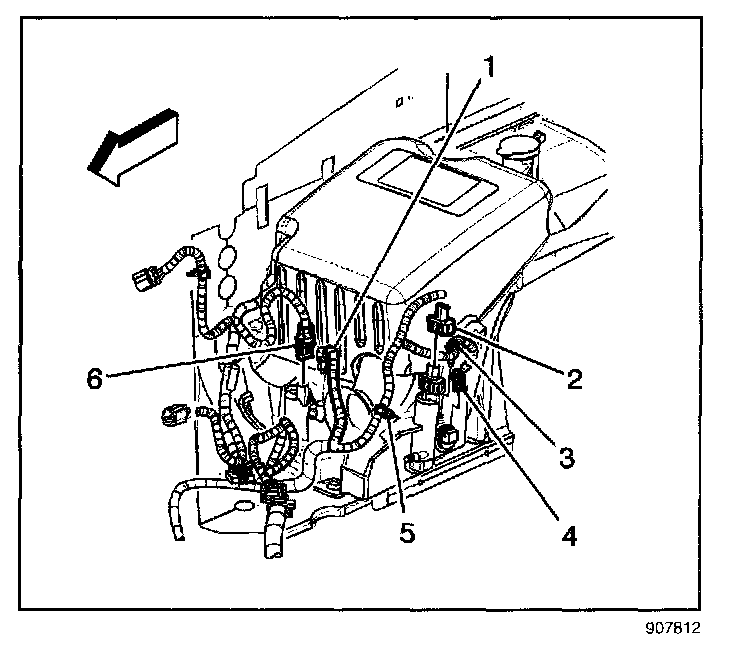 1
6
2
3
5
4
907812