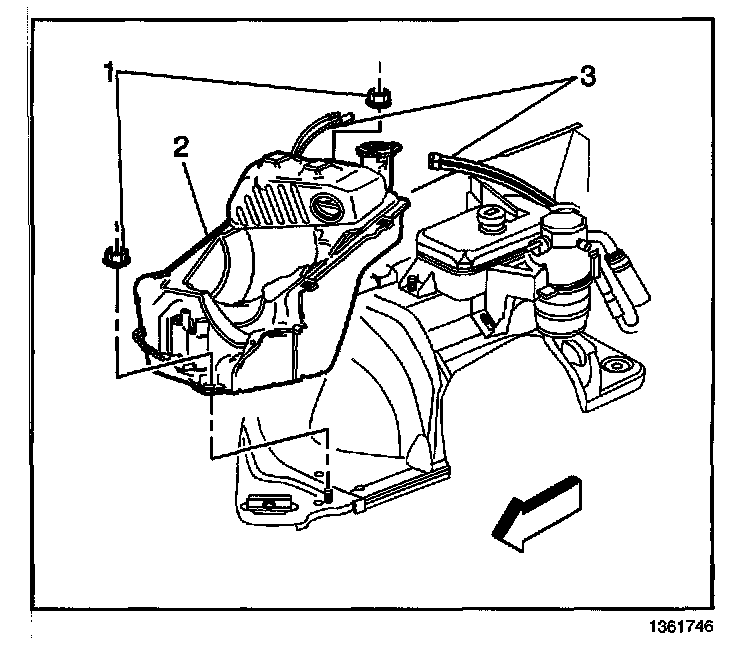 1
2
3
1361746