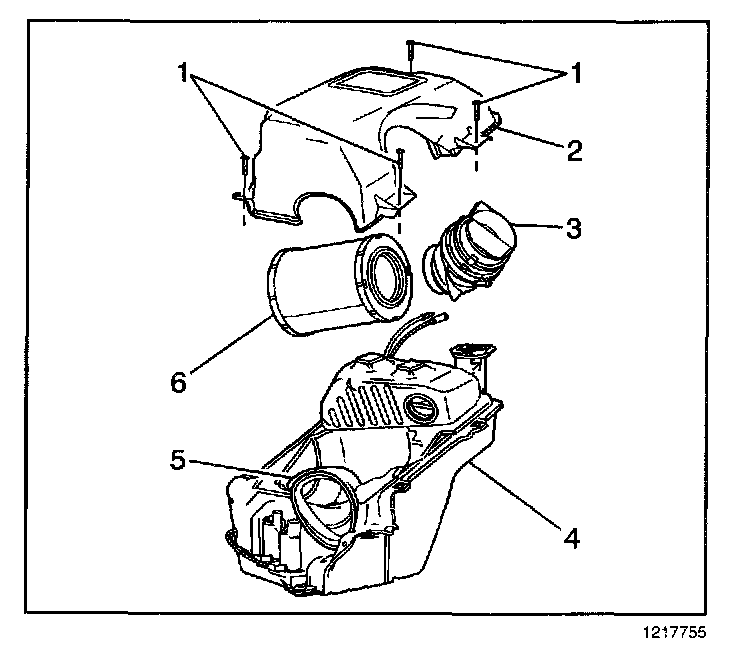 1
1
2
3
6
5
4
1217755