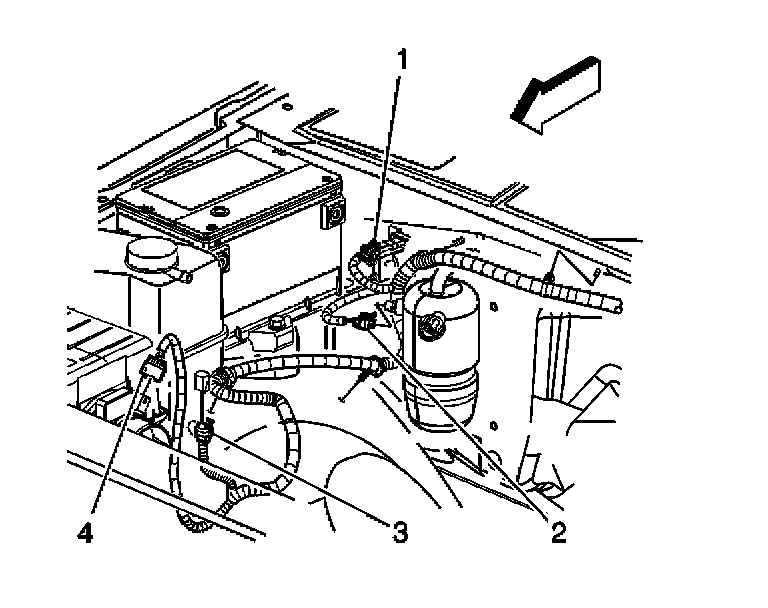 1
4
3
2