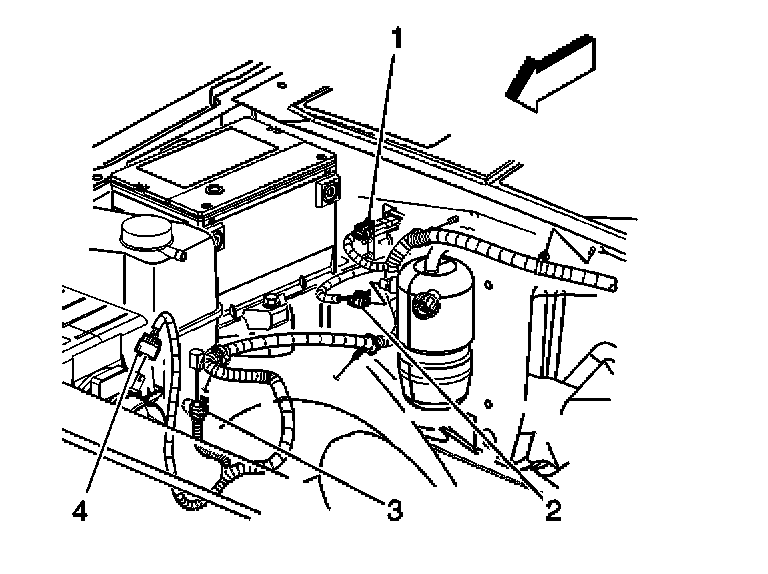 1

4

3

2