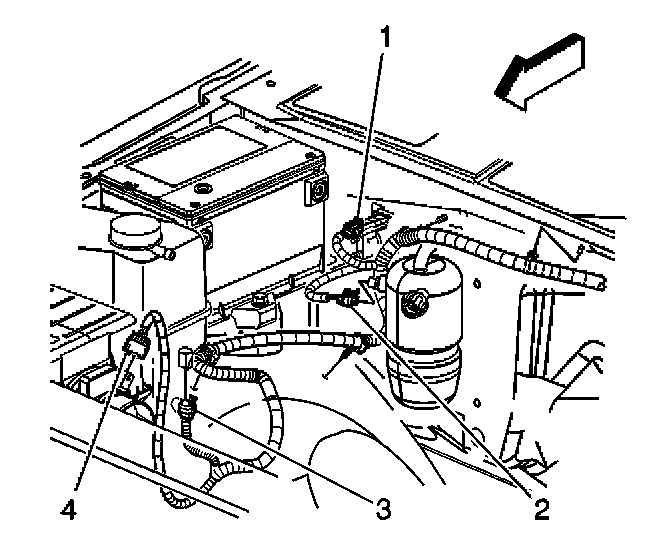 1
4
3
2