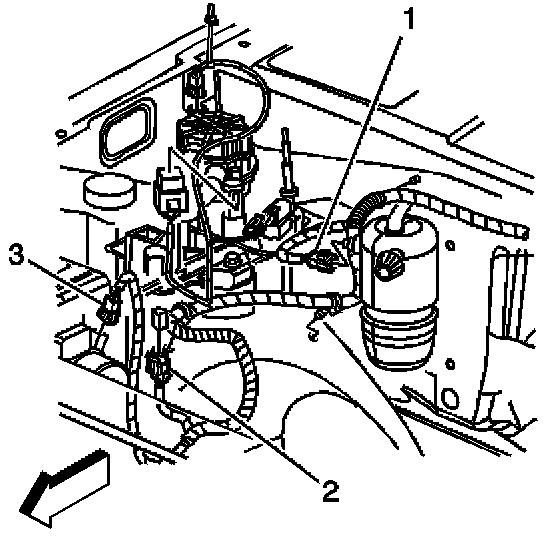 1
3
2