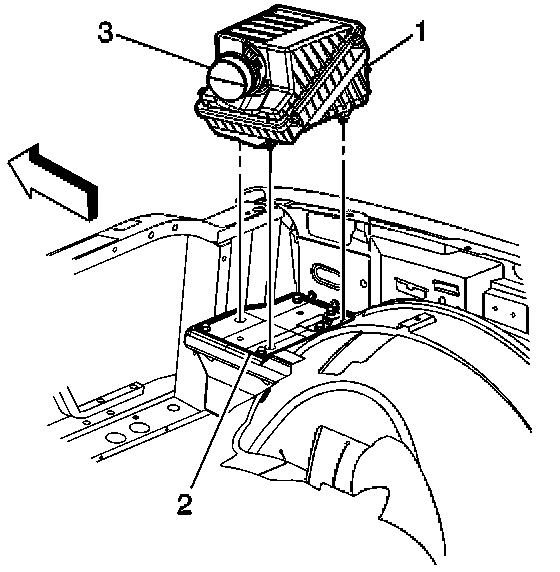 3
1
2