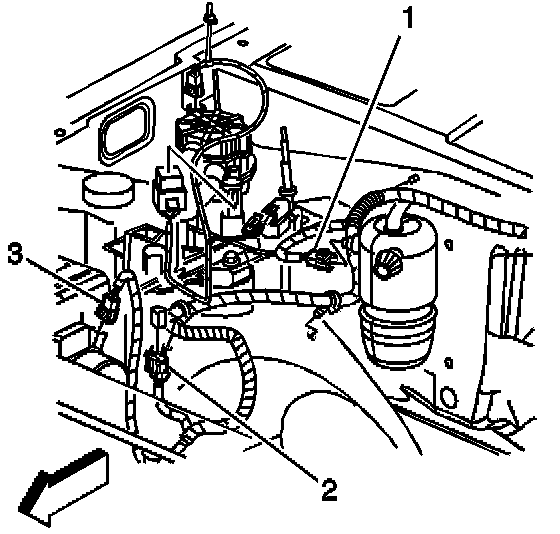 1
3
2