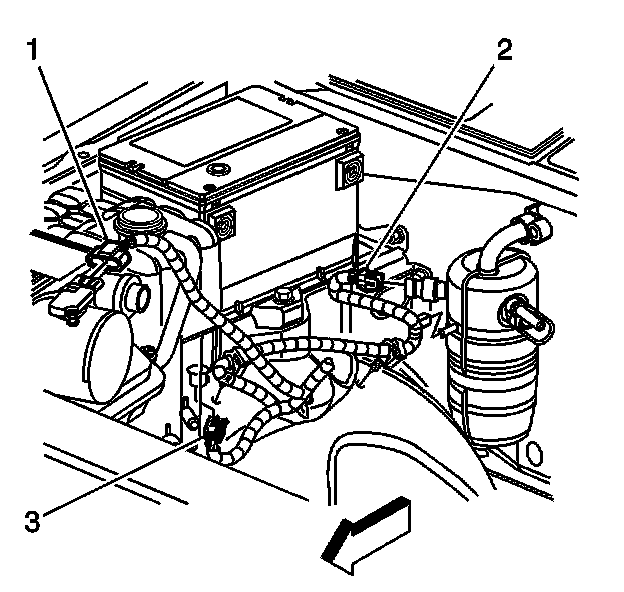 1
2
3