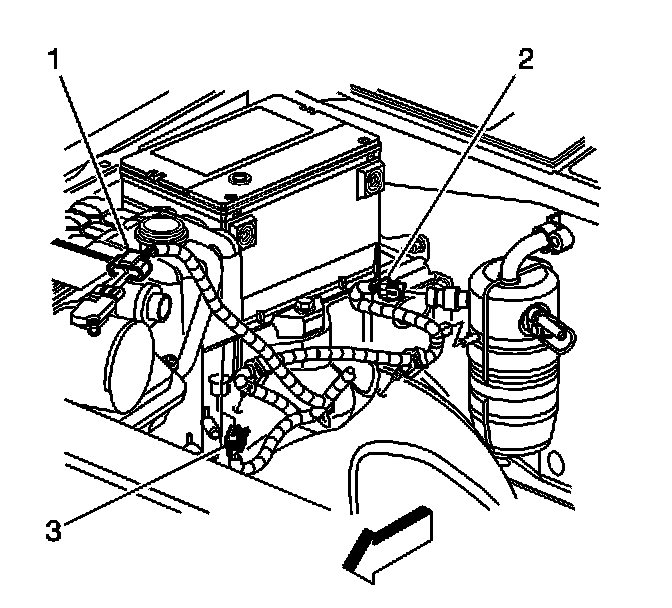 1
2
3