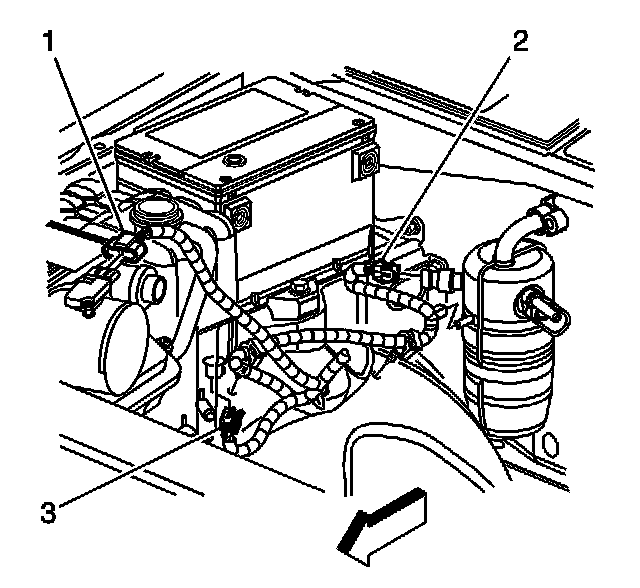 1
2
3