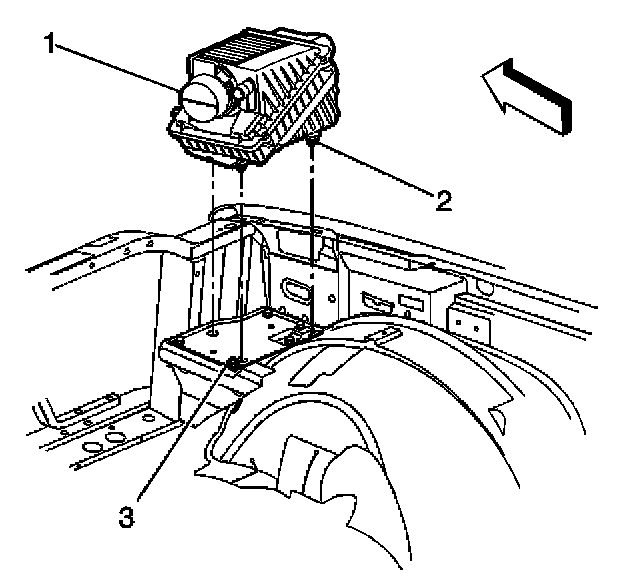 1
2
3