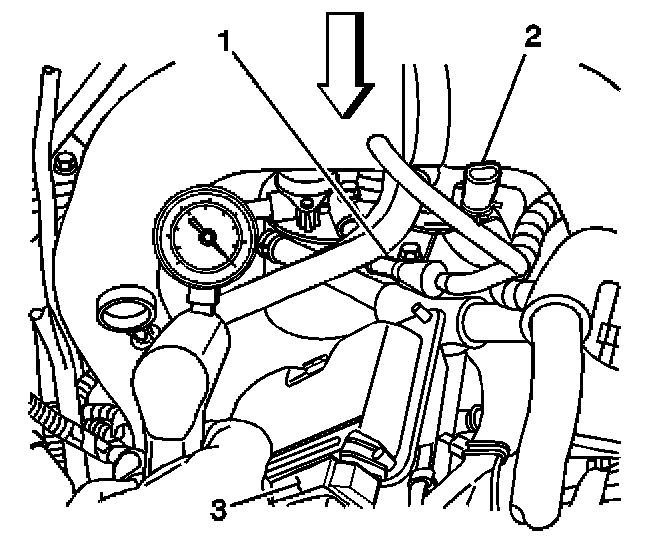 1
2
3