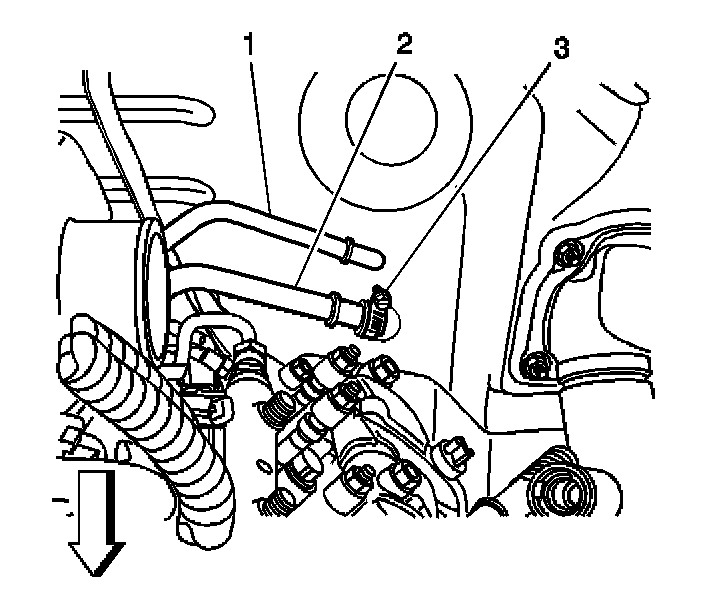 1
2
3