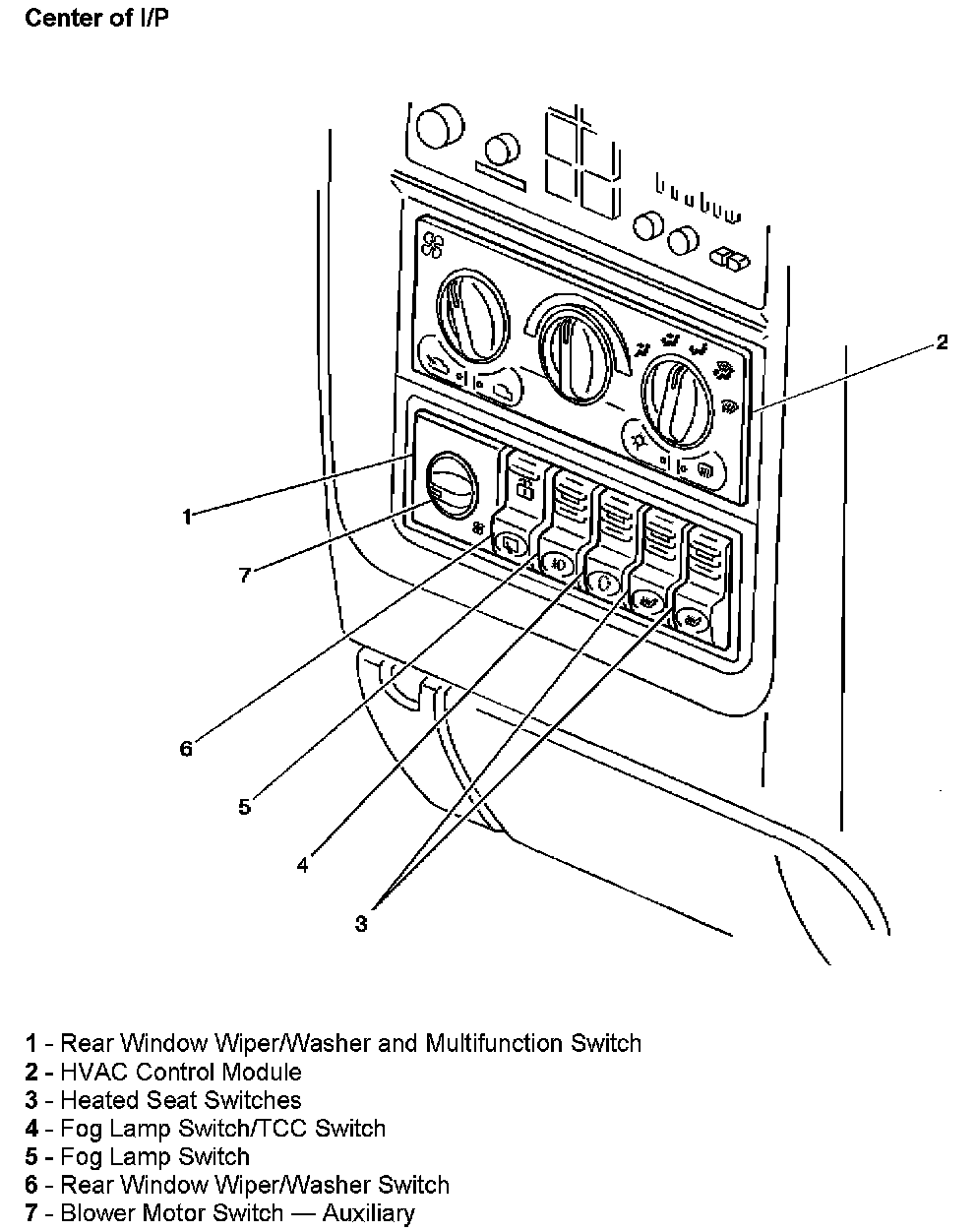 Center of I/P

2

1

7

6

5

4

3

1 - Rear Window Wiper/Washer and Multifunction Switch
2 - HVAC Control Module
3 - Heated Seat Switches
4 - Fog Lamp Switch/TCC Switch
5 - Fog Lamp Switch
6 - Rear Window Wiper/Washer Switch
7 - Blower Motor Switch — Auxiliary