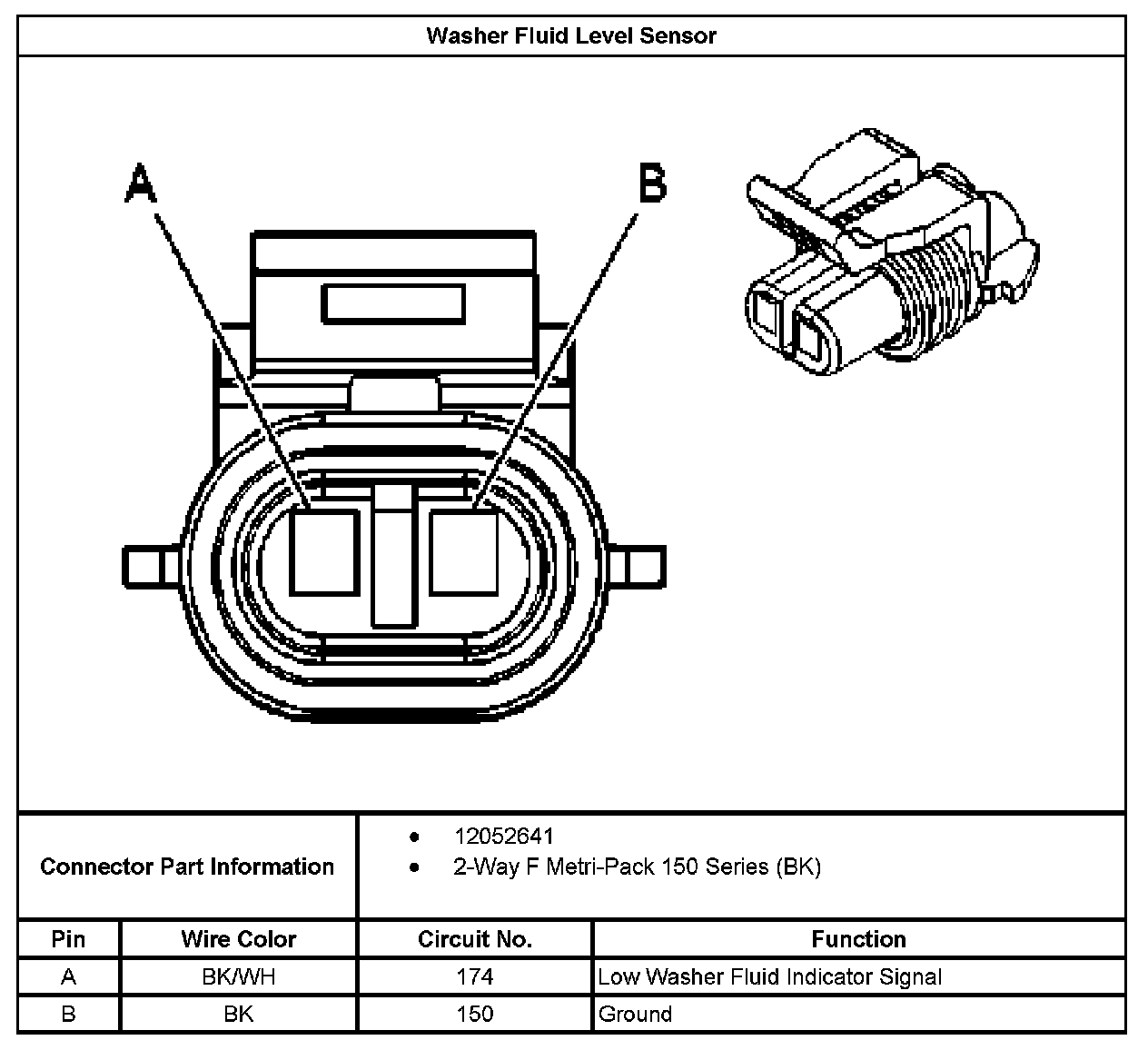 Washer Fluid Level Sensor

A

B

Connector Part Information

- 12052641
- 2-Way F Metri-Pack 150 Series (BK)

| Pin | Wire Color | Circuit No. | Function |
|---|---|---|---|
| A | BK/WH | 174 | Low Washer Fluid Indicator Signal |
| B | BK | 150 | Ground |