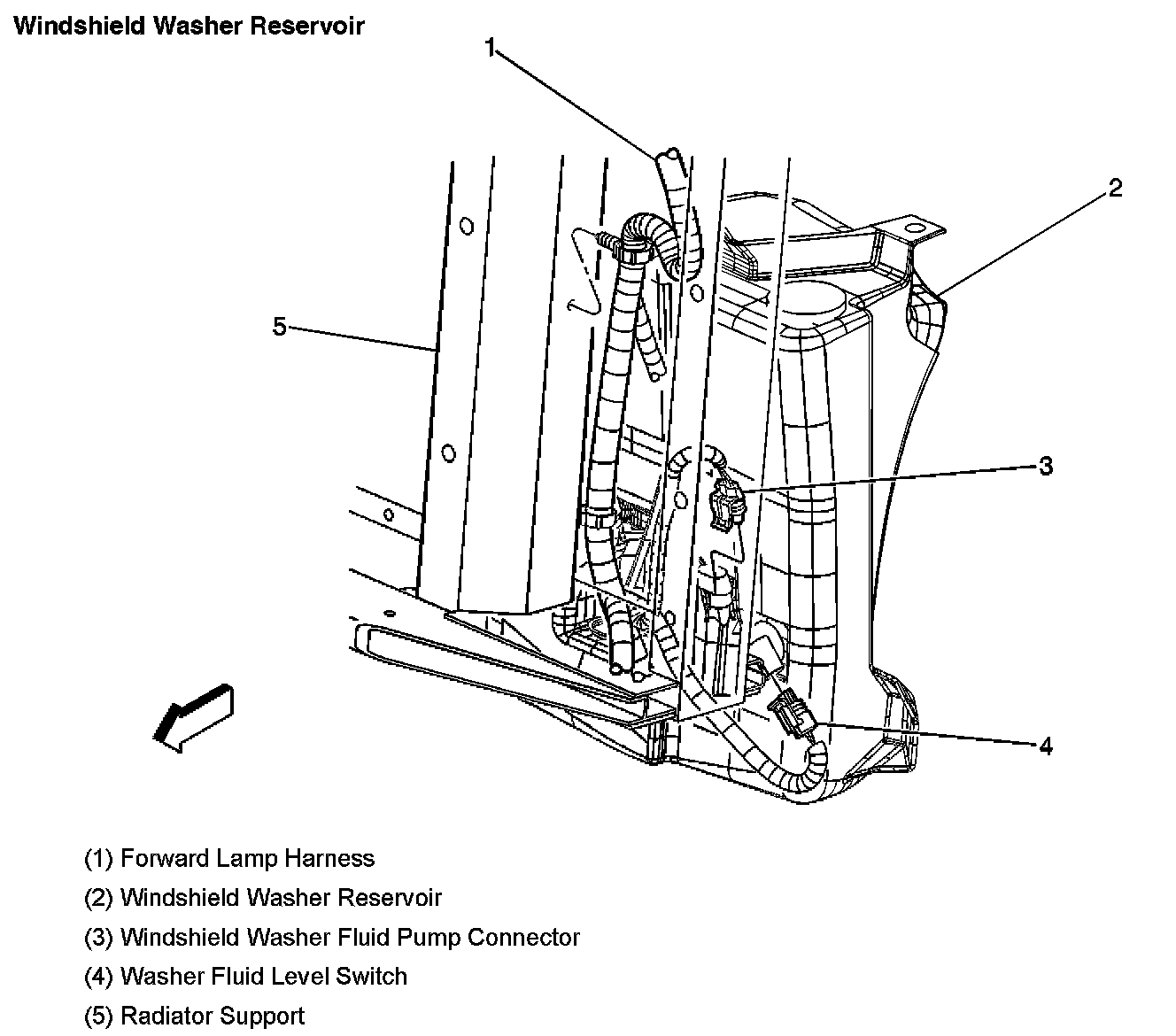 Windshield Washer Reservoir

1

2

5

3

4

(1) Forward Lamp Harness

(2) Windshield Washer Reservoir

(3) Windshield Washer Fluid Pump Connector

(4) Washer Fluid Level Switch

(5) Radiator Support