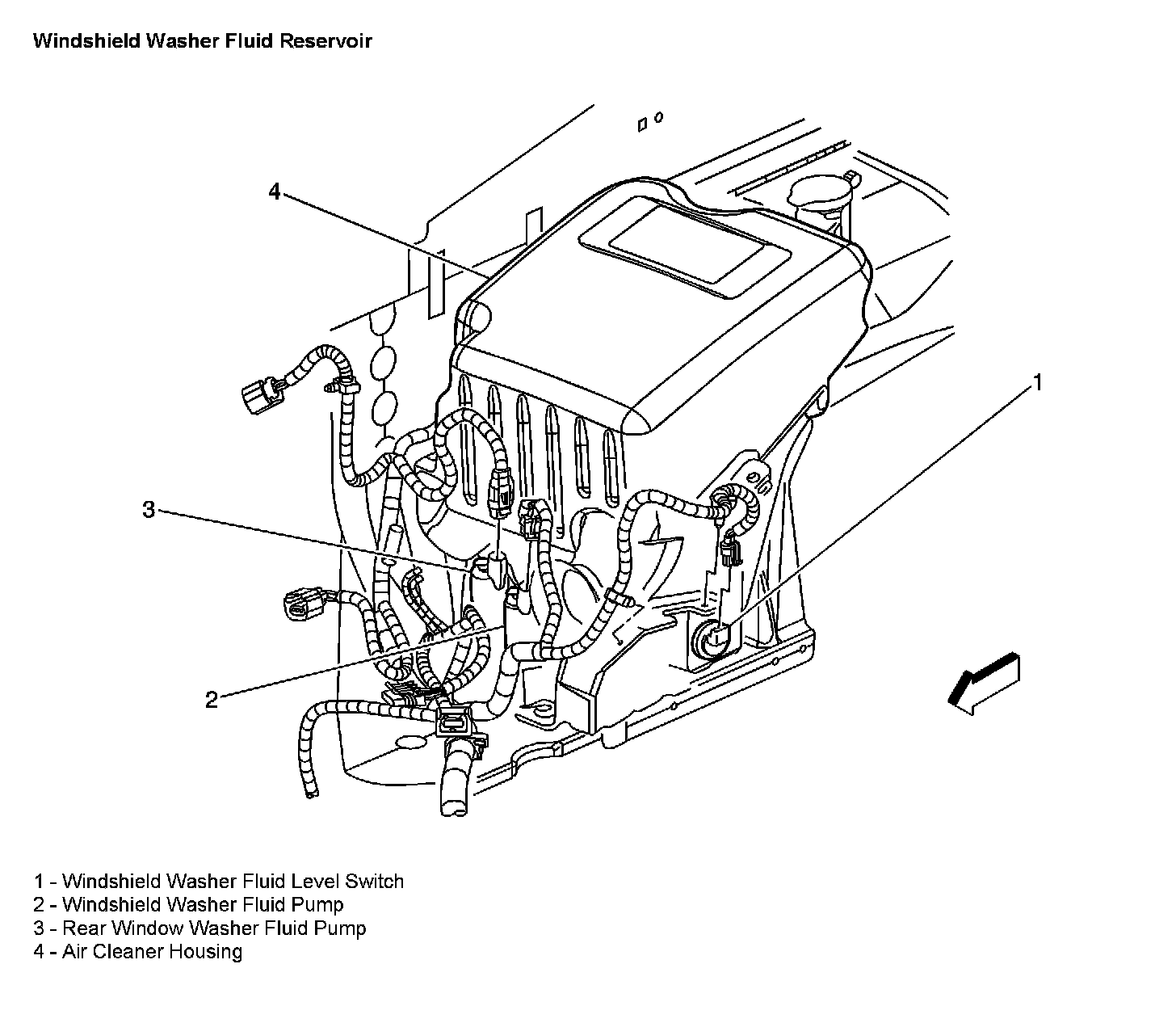 Windshield Washer Fluid Reservoir

4

1

3

2

1 - Windshield Washer Fluid Level Switch
2 - Windshield Washer Fluid Pump
3 - Rear Window Washer Fluid Pump
4 - Air Cleaner Housing