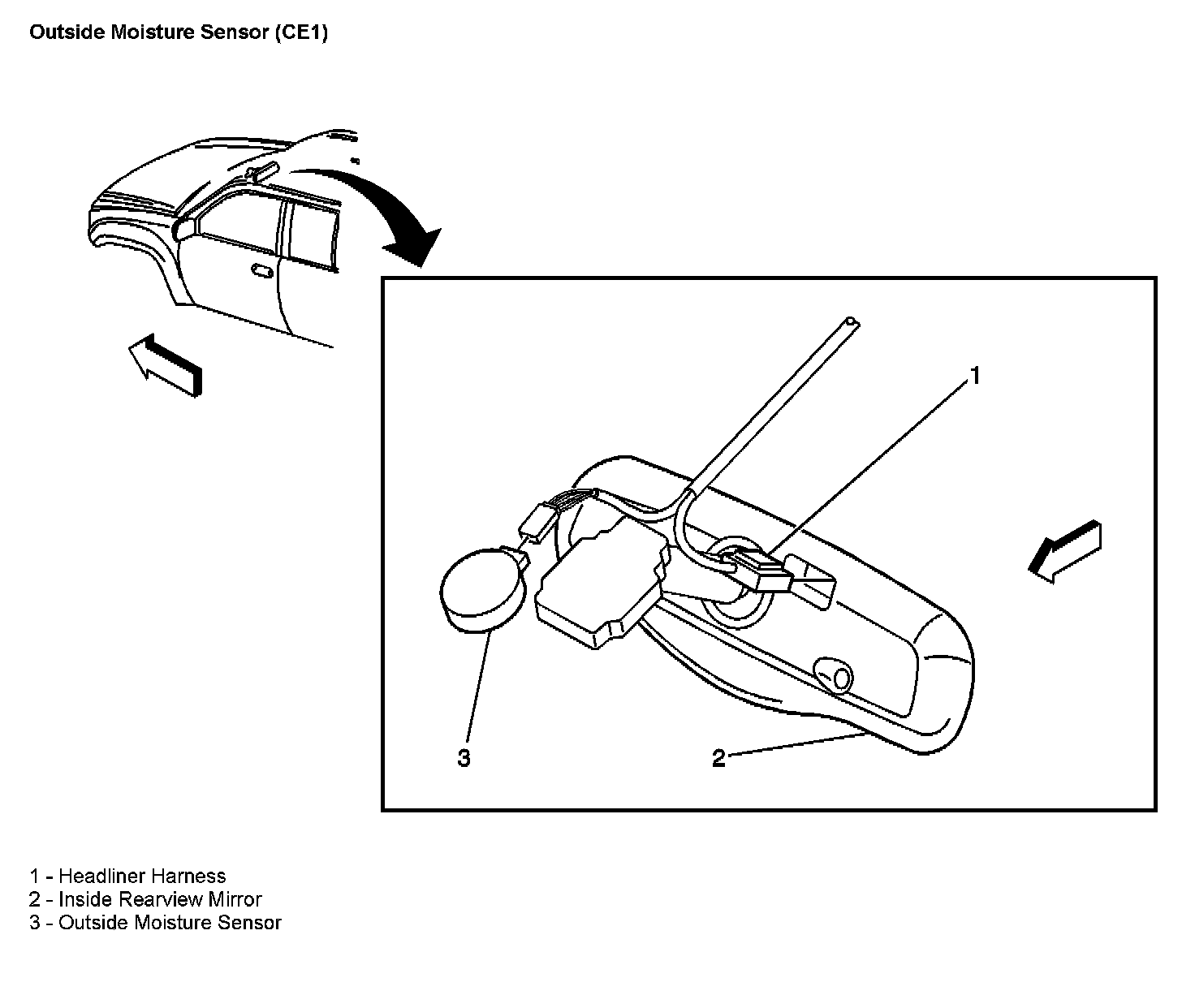 Outside Moisture Sensor (CE1)

1

3

2

1 - Headliner Harness
2 - Inside Rearview Mirror
3 - Outside Moisture Sensor