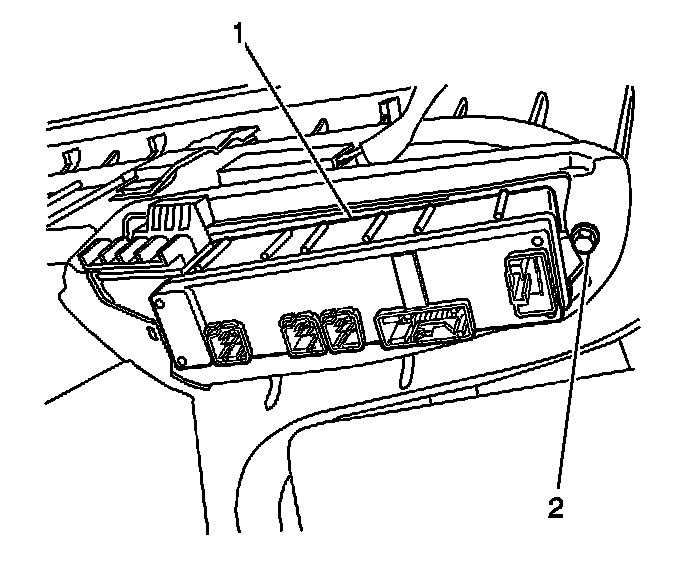 1

2