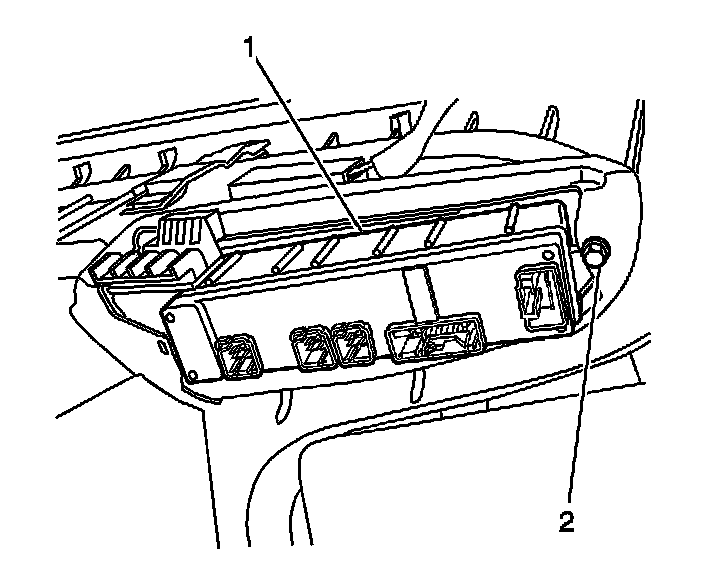 1

2